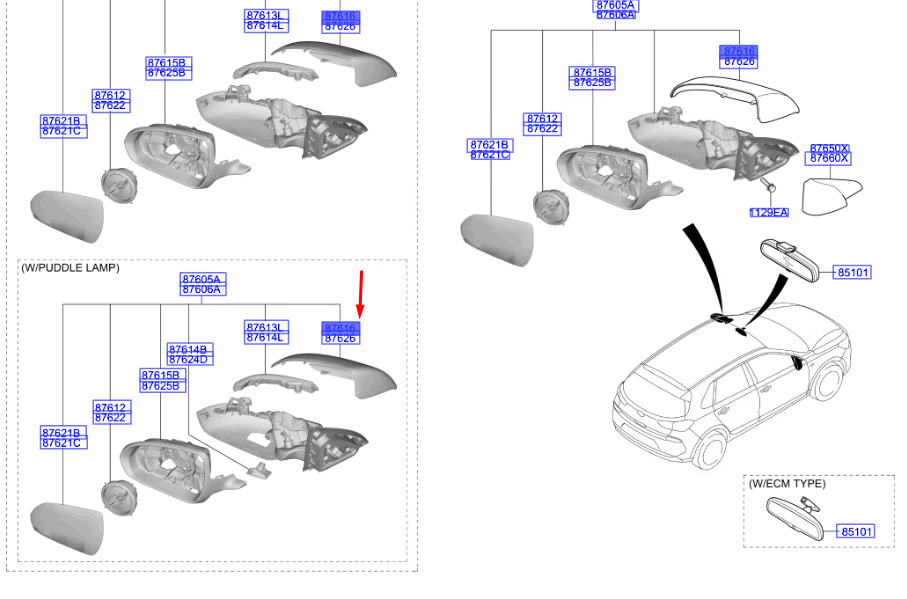 87613L
87614L
87616
87626
87615B
87625B
87612
87622
87621B
87621C

(W/PUDDLE LAMP)
87605A
87606A
87613L
87614L
87616
87626
87614B
87624D
87615B
87625B
87612
87622
87621B
87621C

87605A
87606A
87616
87626
87615B
87625B
87612
87622
87621B
87621C
87650X
87660X
1129EA
85101

(W/ECM TYPE)
85101