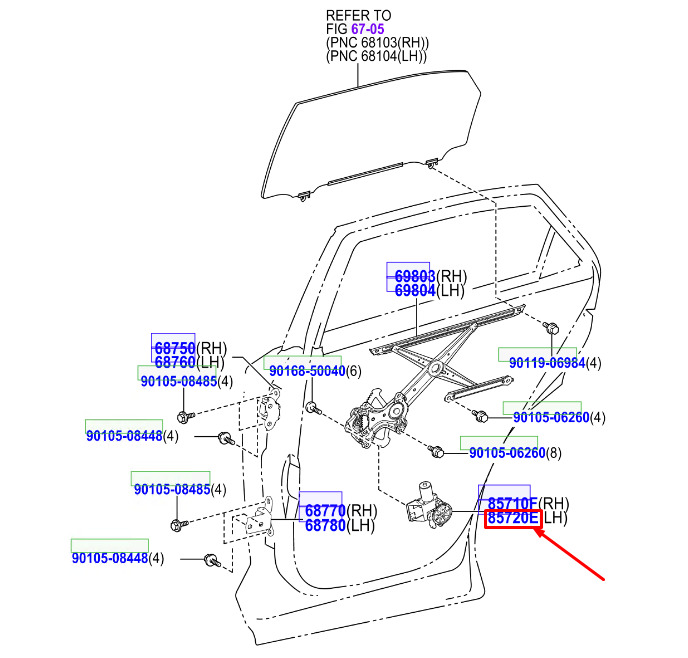 REFER TO
FIG 67-05
(PNC 68103(RH))
(PNC 68104(LH))

69803(RH)
69804(LH)

68750(RH)
68760(LH)

90105-08485(4)

90168-50040(6)

90119-06984(4)

90105-06260(4)

90105-08448(4)

90105-06260(8)

90105-08485(4)

68770(RH)
68780(LH)

85710F(RH)
85720E(LH)

90105-08448(4)