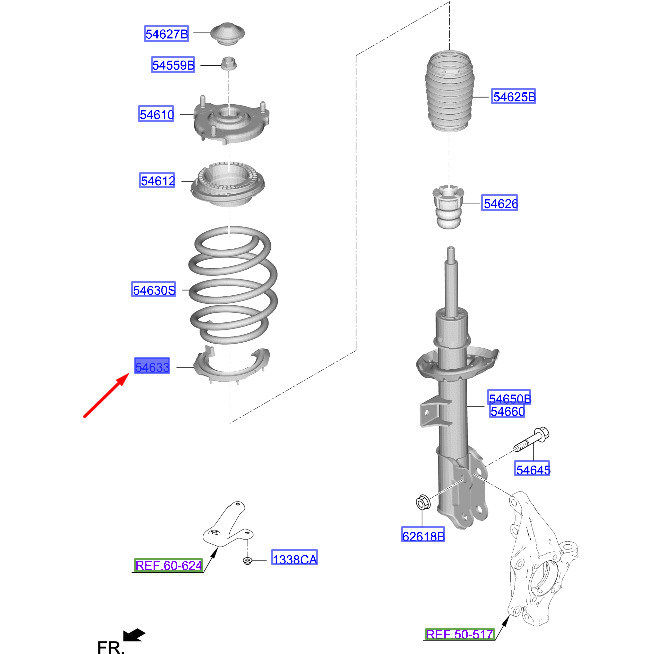 54627B
54559B
54610
54612
54630S
54633
54625B
54626
54650B
54660
54645
62618B
REF.60-624
1338CA
REF.50-517
FR.