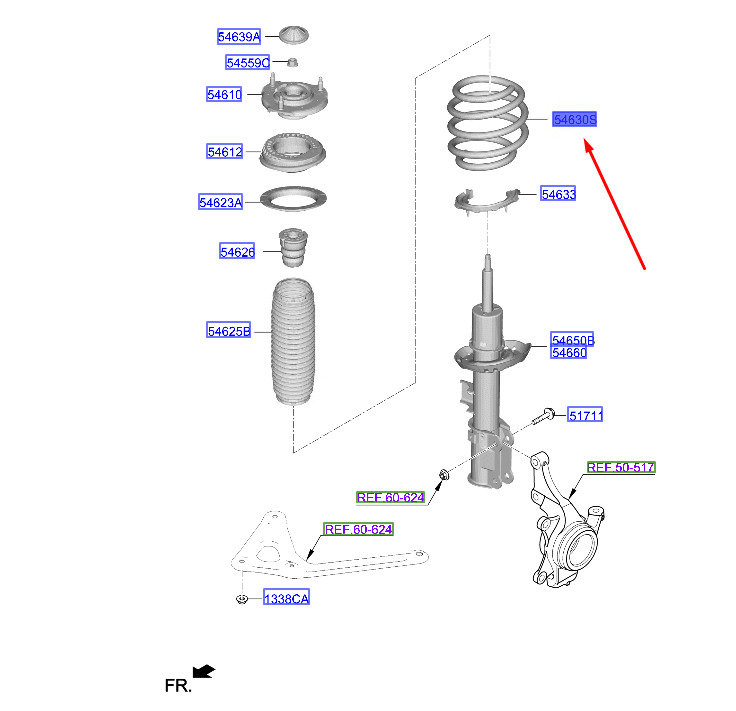 54639A
54559C
54610
54612
54623A
54626
54625B
54630S
54633
54650B
54660
51711
REF.50-517
REF.60-624
REF.60-624
1338CA
FR.