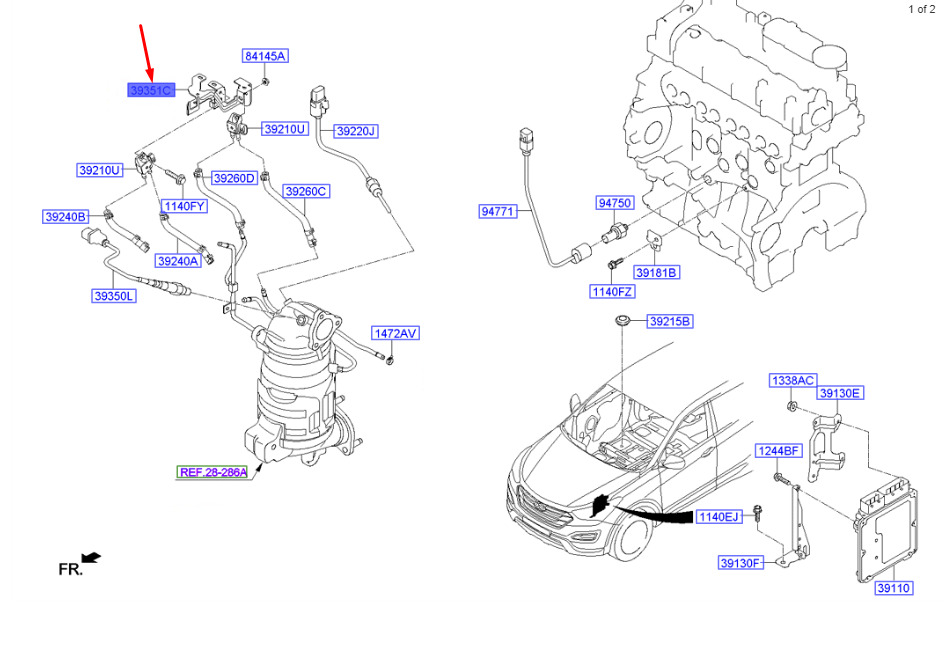 1 of 2

84145A
39351C
39210U
39220J
39210U
39260D
39260C
1140FY
39240B
39240A
39350L
1472AV
REF.28-286A
FR.

94771
94750
39181B
1140FZ
39215B
1338AC
39130E
1244BF
1140EJ
39130F
39110