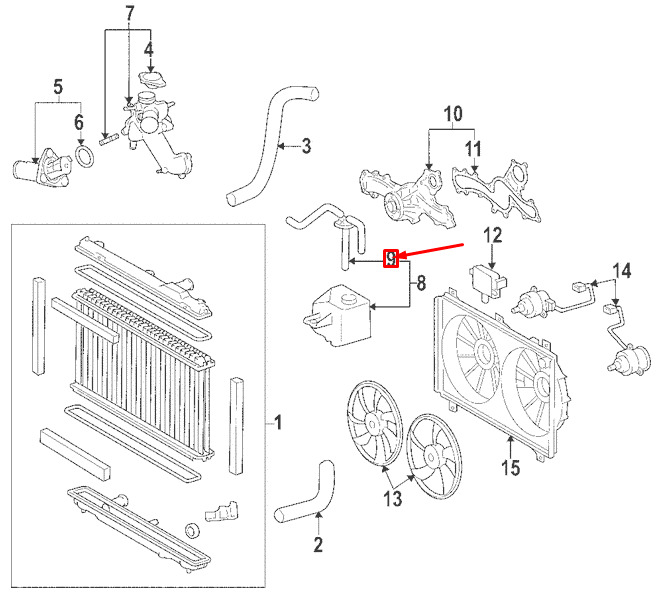 7
4
5
6
3
10
11
12
9
8
14
1
13
15
2