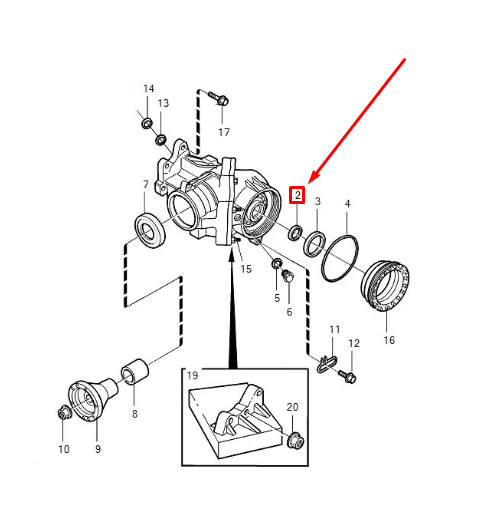 14
13
17
7
2
3
4
15
5
6
16
11
12
19
20
8
10
9