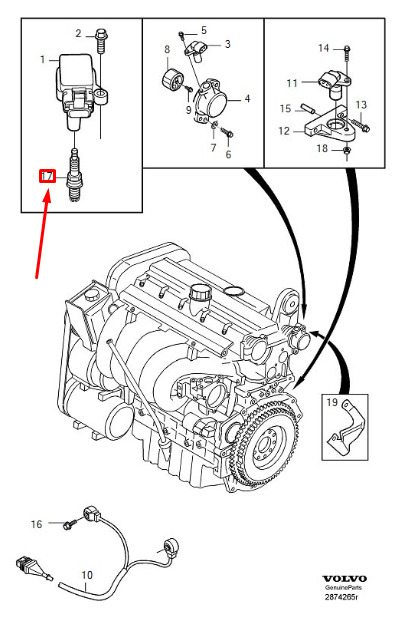 2
1
17
5
3
8
4
9
7
6
14
11
13
15
12
18
19
16
10
VOLVO
GenuineParts
2874265r