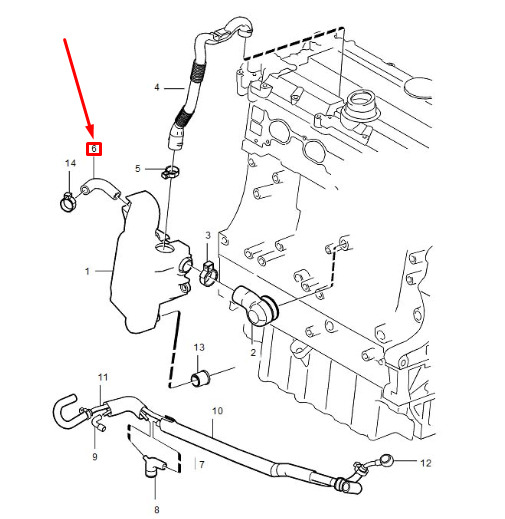 4
6
14
5
3
1
2
13
11
10
9
7
12
8