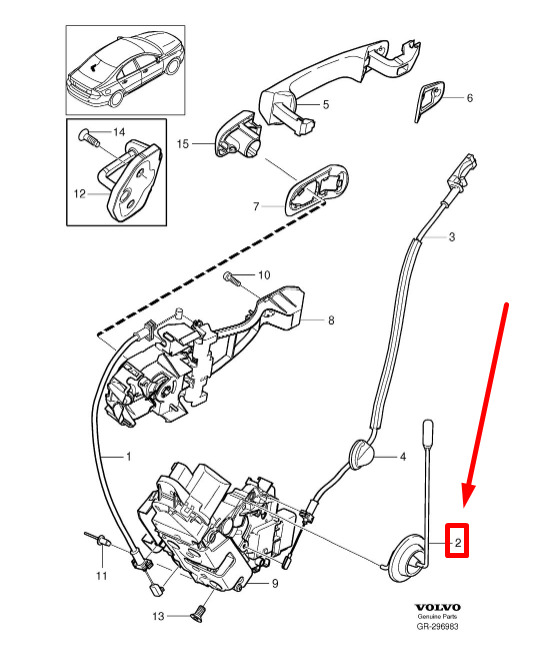 14
12
15
5
6
7
3
10
8
1
4
2
11
9
13
VOLVO
Genuine Parts
GR-296983