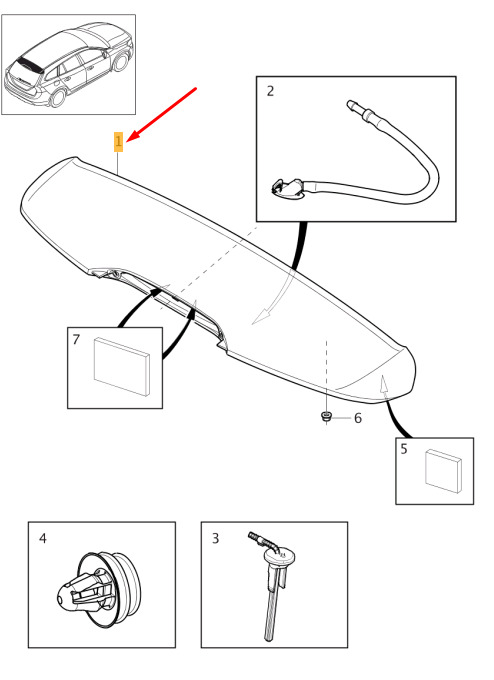 1
2
7
6
5
4
3