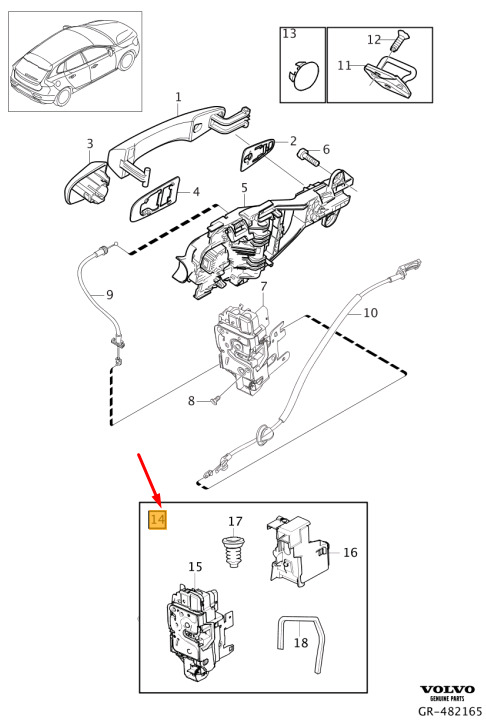 13
12
11
1
3
2
6
4
5
9
7
10
8
14
17
16
15
18
VOLVO
GENUINE PARTS
GR-482165