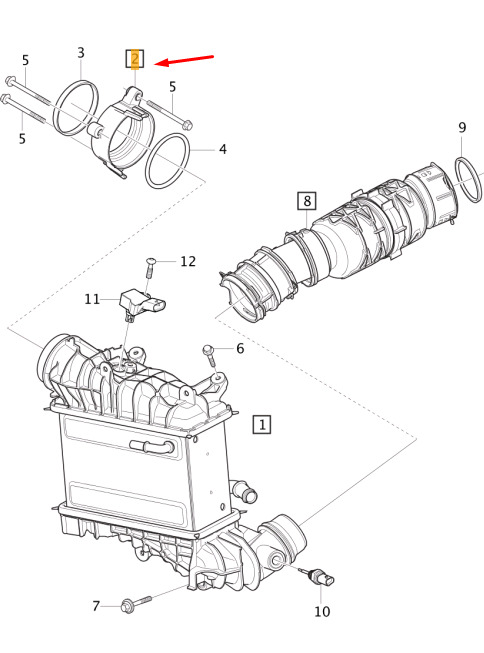 5
3
2
5
5
4
9
8
12
11
6
1
7
10