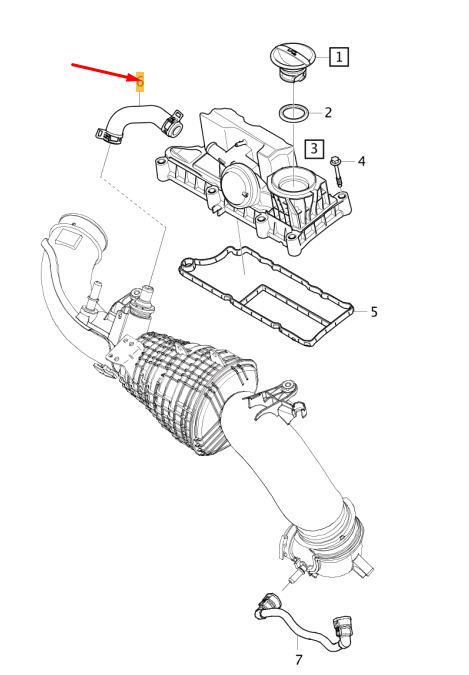 6
1
2
3
4
5
7