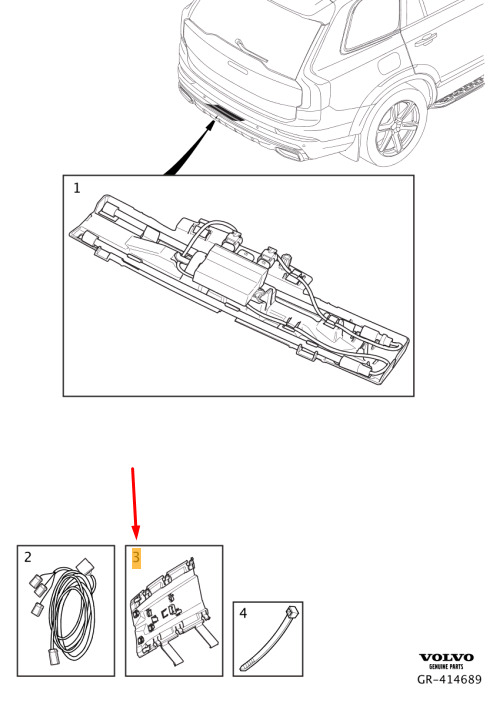 1

2

3

4

VOLVO
GENUINE PARTS
GR-414689