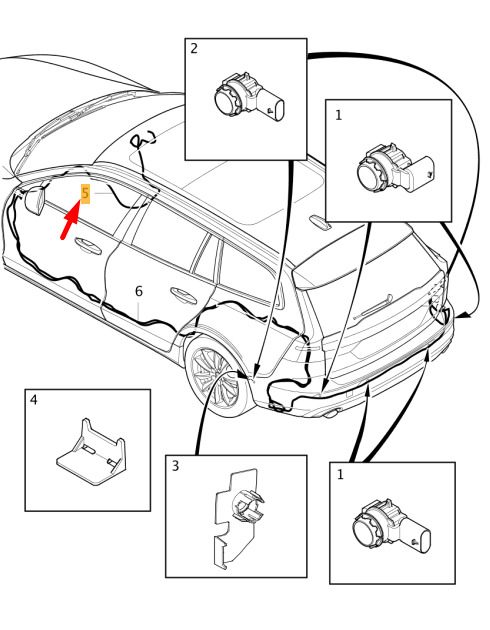 2

1

5

6

4

3

1