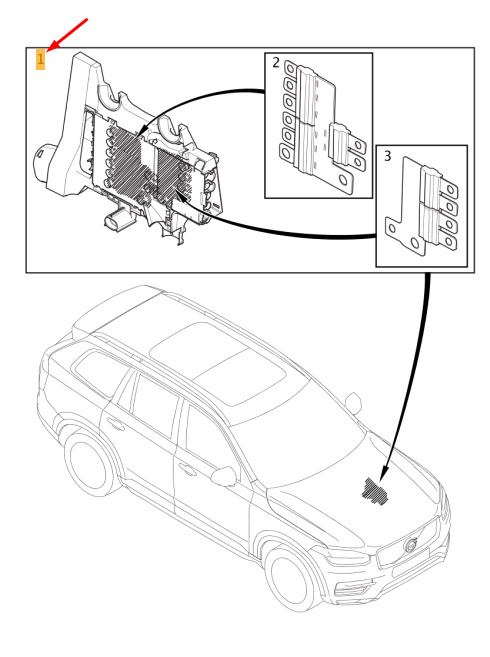 1
2
3