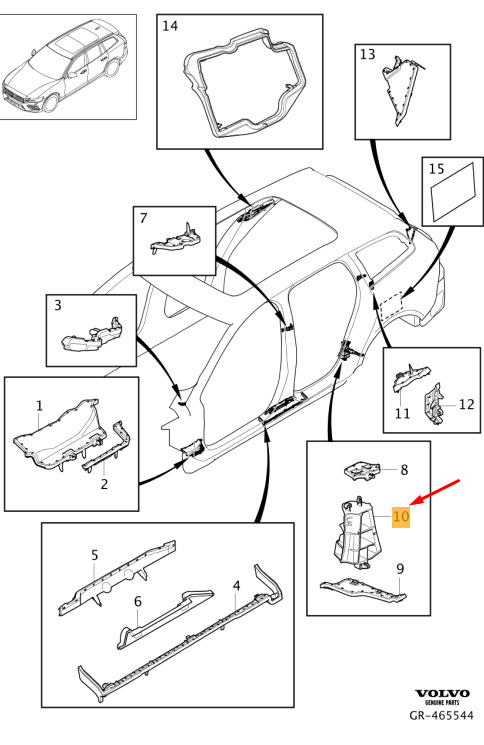 14

13

15

7

3

1

2

11

12

8

10

9

5

6

4

VOLVO
GENUINE PARTS
GR-465544