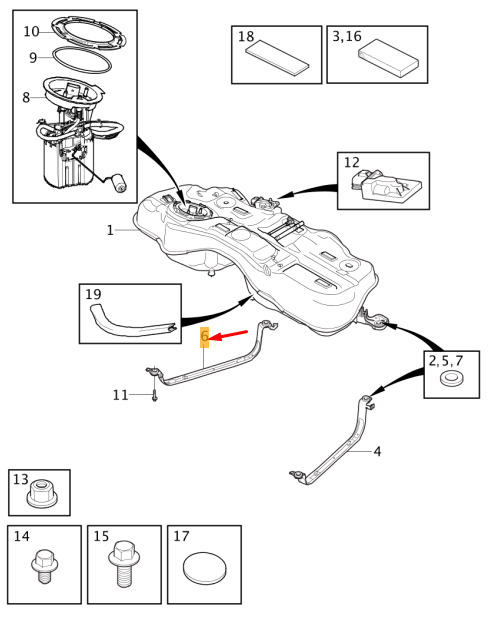 10
9
8
18
3,16
12
1
19
6
2,5,7
11
4
13
14
15
17