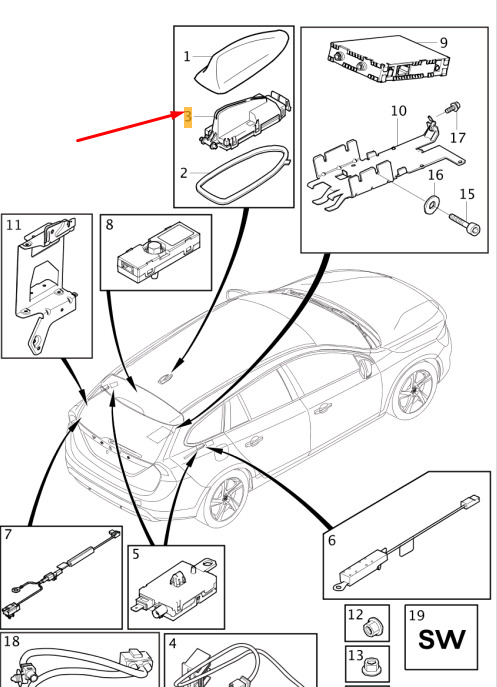 1
3
2
9
10
17
16
15
11
8
7
5
6
12
19
SW
13
18
4