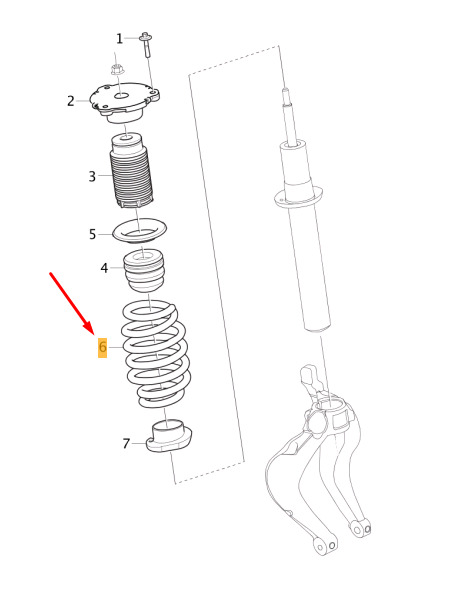 1
2
3
5
4
6
7