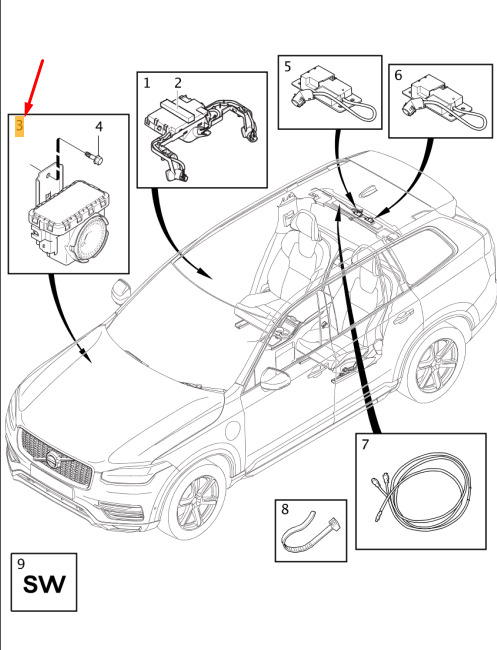 3
4
1
2
5
6
7
8
9
SW