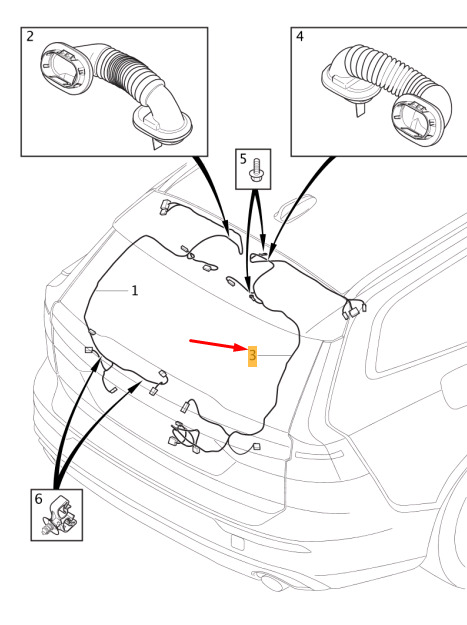 2
4
5
1
3
6