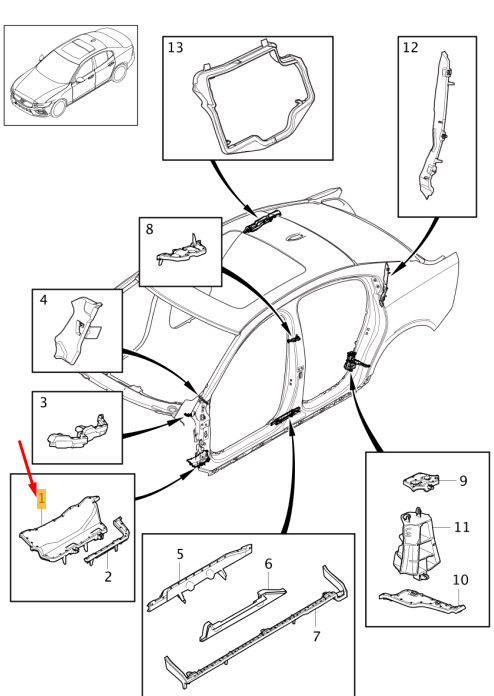 13
12
8
4
3
1
2
5
6
7
9
11
10