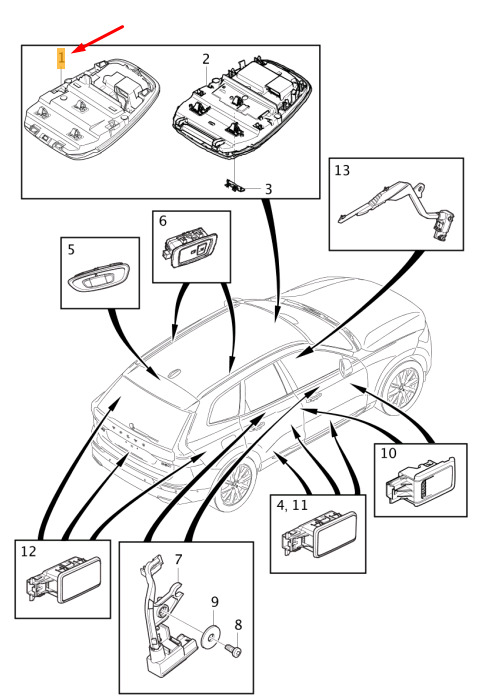 1
2
3
13
6
5
10
4, 11
12
7
9
8