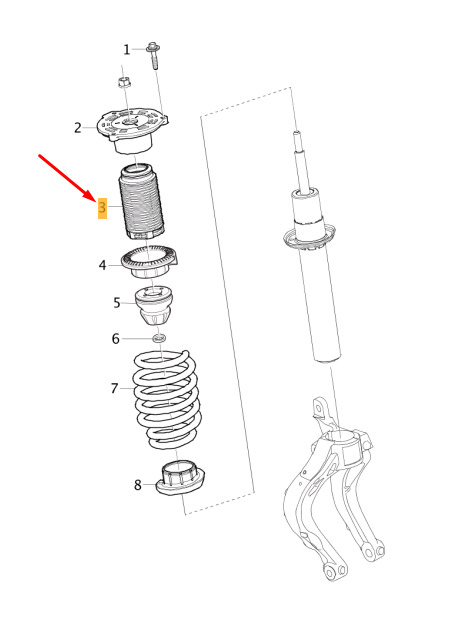 1
2
3
4
5
6
7
8