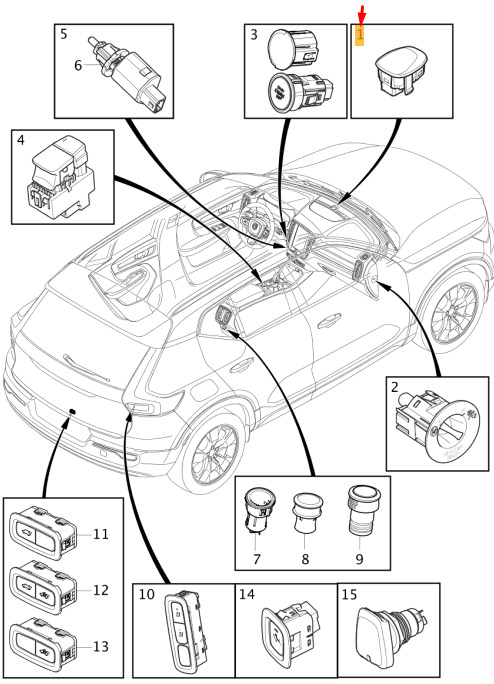 5
6
3
1
4
2
7
8
9
11
12
13
10
14
15