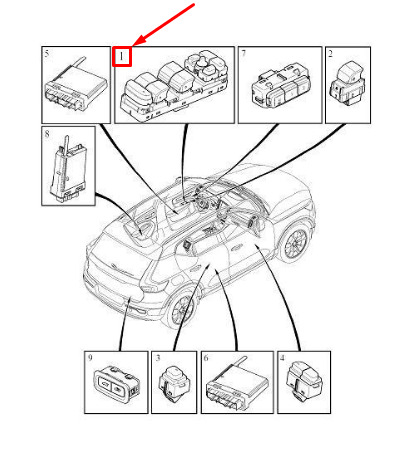 5
1
7
2
8
9
3
6
4