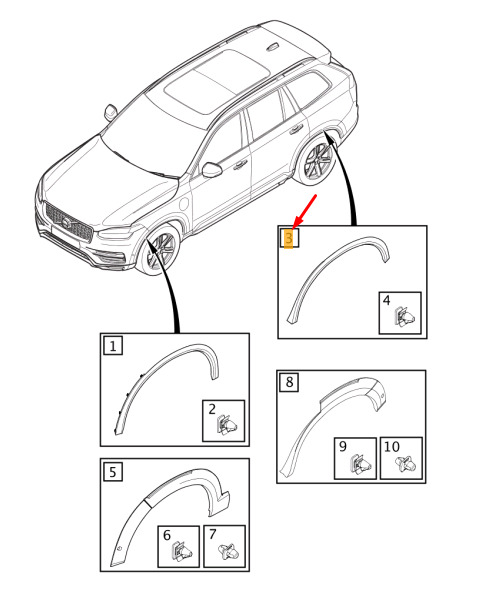 3
4
1
2
8
9
10
5
6
7