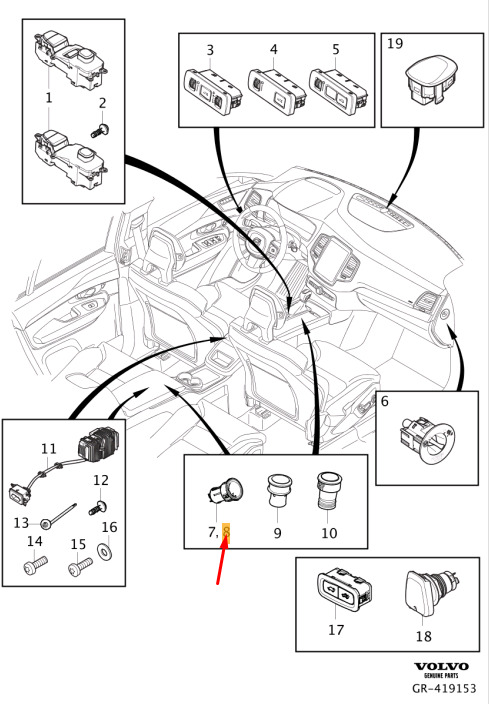 1
2
3
4
5
19
6
11
12
13
14
15
16
7, 8
9
10
17
18
VOLVO
GENUINE PARTS
GR-419153