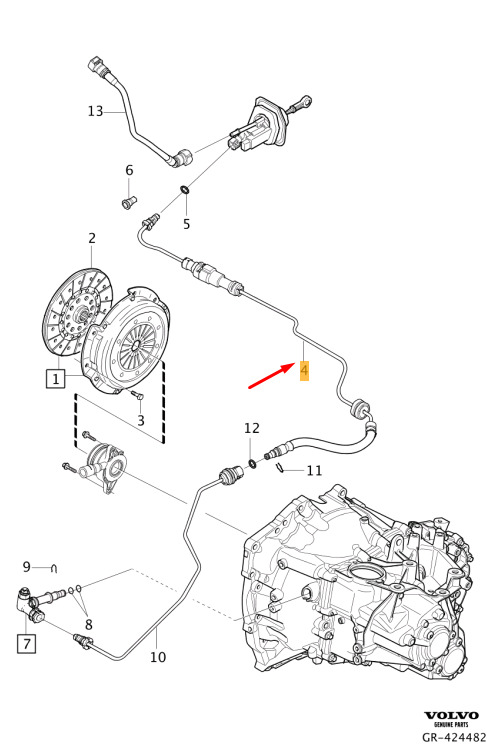 13
6
5
2
1
3
4
12
11
9
8
7
10
VOLVO
GENUINE PARTS
GR-424482