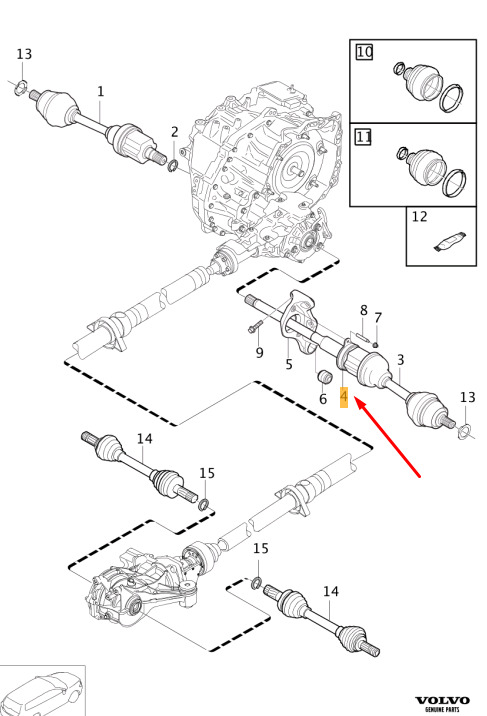 13
1
2
10
11
12
8
7
9
5
3
6
4
13
14
15
15
14
VOLVO
GENUINE PARTS