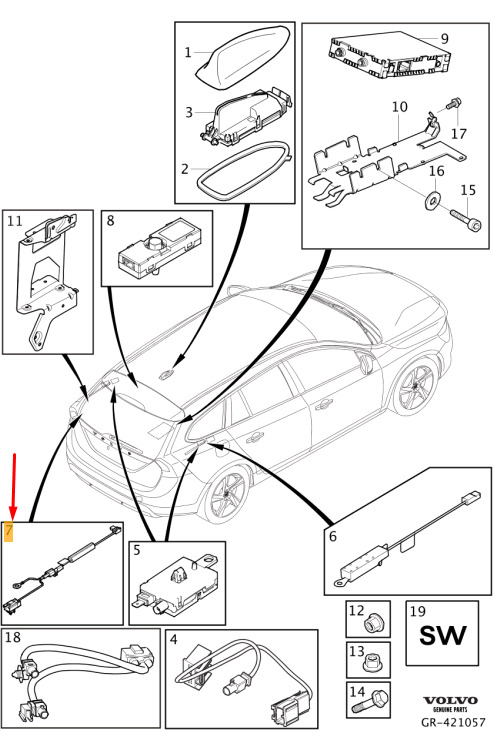 1
3
2
9
10
17
16
15
11
8
7
5
6
18
4
12
13
14
19
SW
VOLVO
GENUINE PARTS
GR-421057