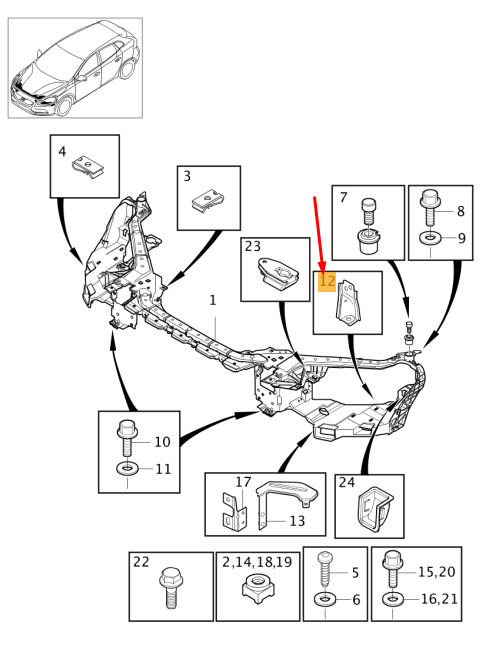 4
3
7
8
9
23
12
1
10
11
17
13
24
22
2,14,18,19
5
6
15,20
16,21