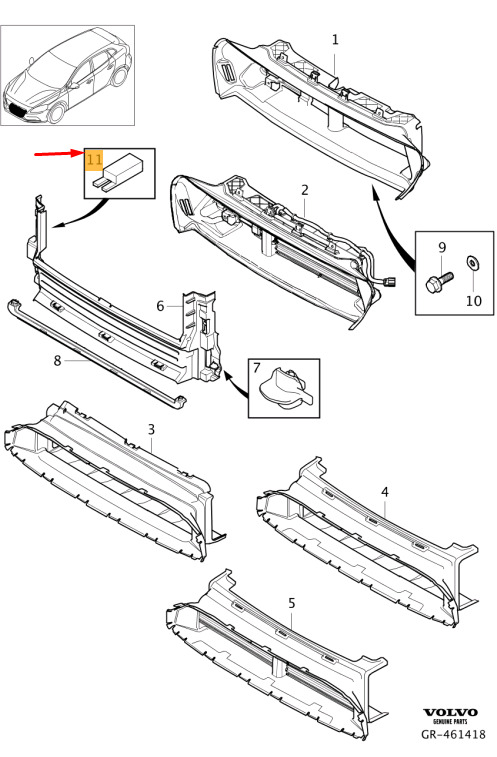 1
11
2
9
10
6
8
7
3
4
5
VOLVO
GENUINE PARTS
GR-461418