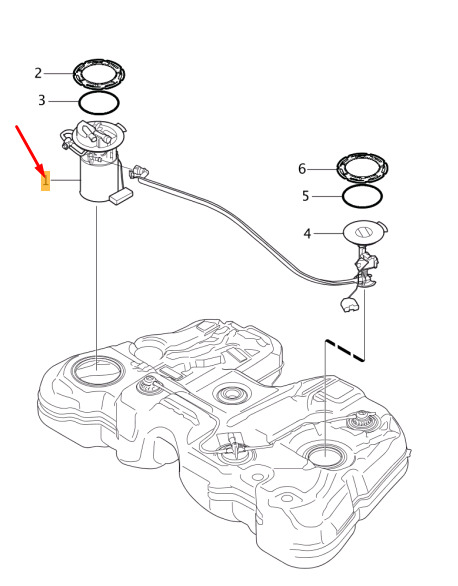 2
3
1
6
5
4