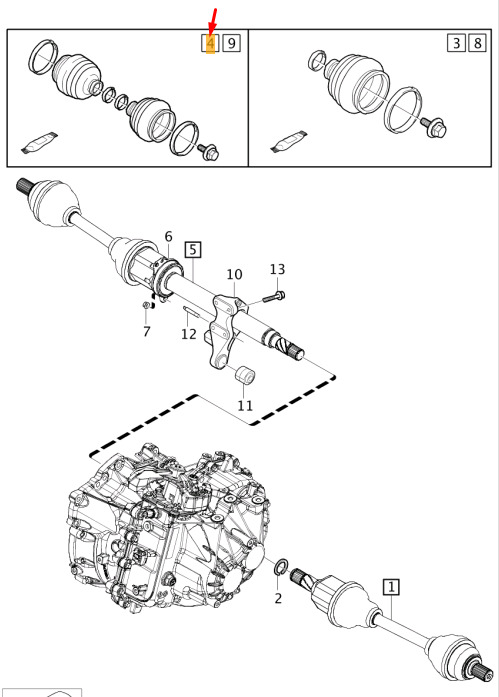 4 9

3 8

6

5

10

13

7

12

11

2

1