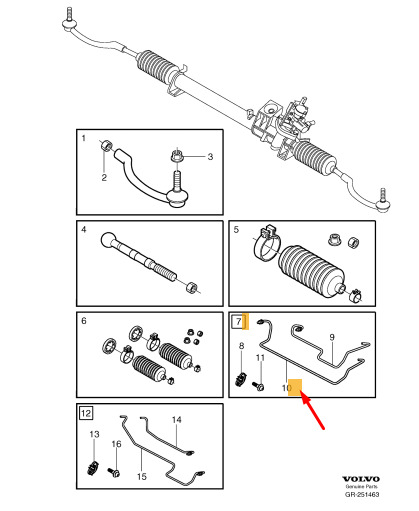 1
2
3
4
5
6
7
8
9
10
11
12
13
14
15
16
VOLVO
Genuine Parts
GR-251463