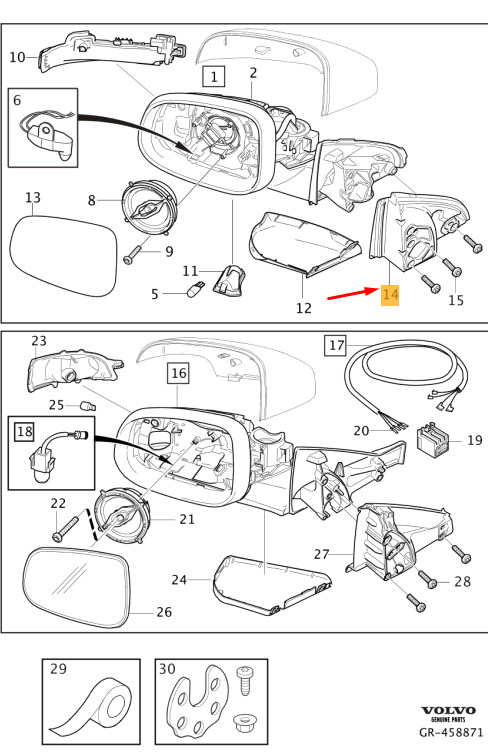 10
1
2
6
13
8
9
11
5
12
14
15
23
16
17
25
18
20
19
22
21
27
24
28
26
29
30
VOLVO
GENUINE PARTS
GR-458871