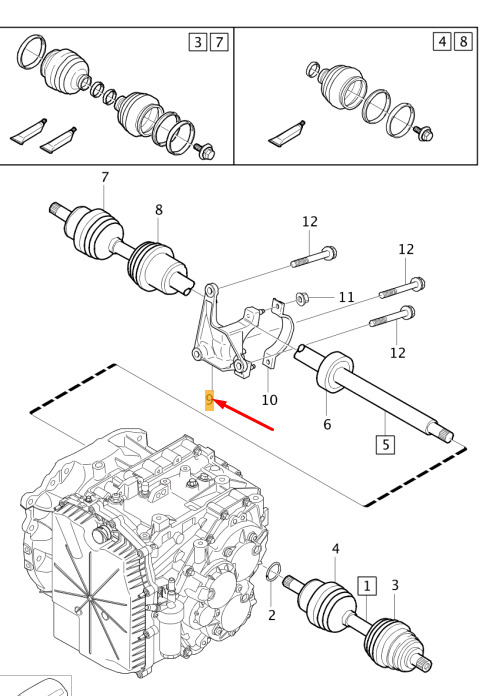 3 7
4 8
7
8
12
12
11
12
10
9
6
5
4
1
3
2