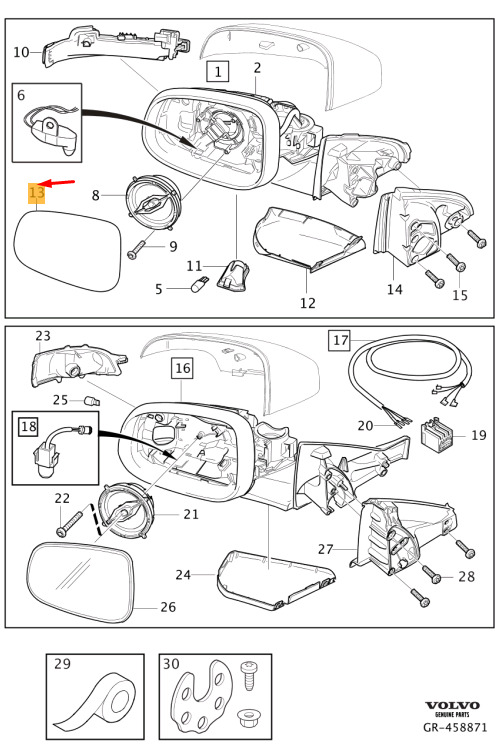 10
1
2
6
13
8
9
11
5
12
14
15
23
16
17
25
18
20
19
22
21
27
24
28
26
29
30
VOLVO
GENUINE PARTS
GR-458871