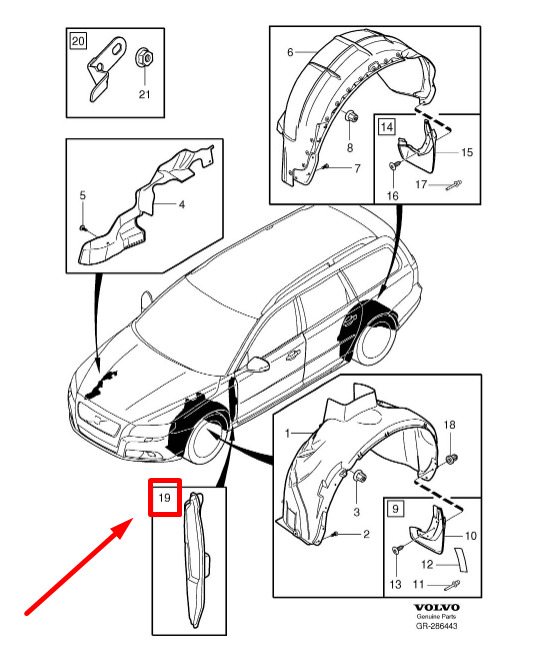 20
21
6
8
7
14
15
16
17
5
4
1
18
3
2
9
10
12
13
11
19
VOLVO
Genuine Parts
GR-286443