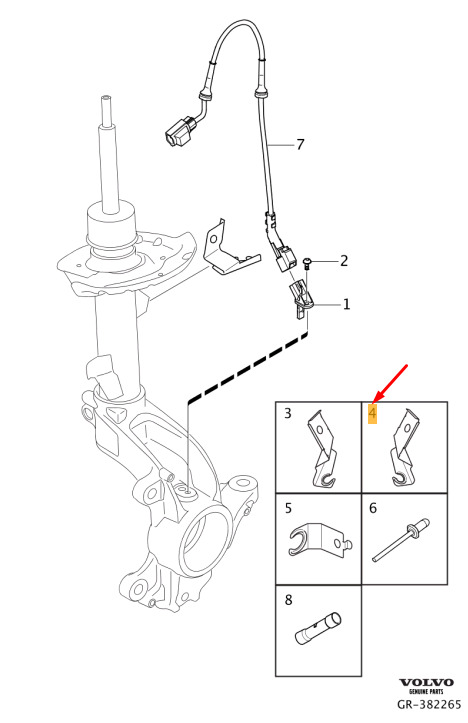 7
2
1
3
4
5
6
8
VOLVO
GENUINE PARTS
GR-382265