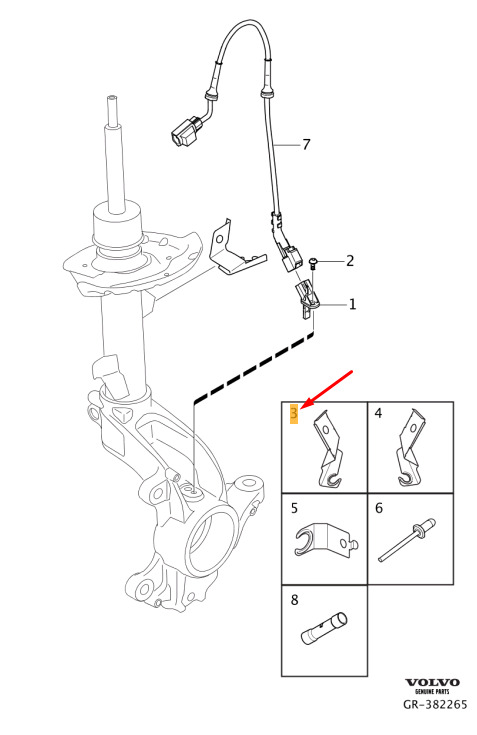 7

2

1

3

4

5

6

8

VOLVO
GENUINE PARTS
GR-382265