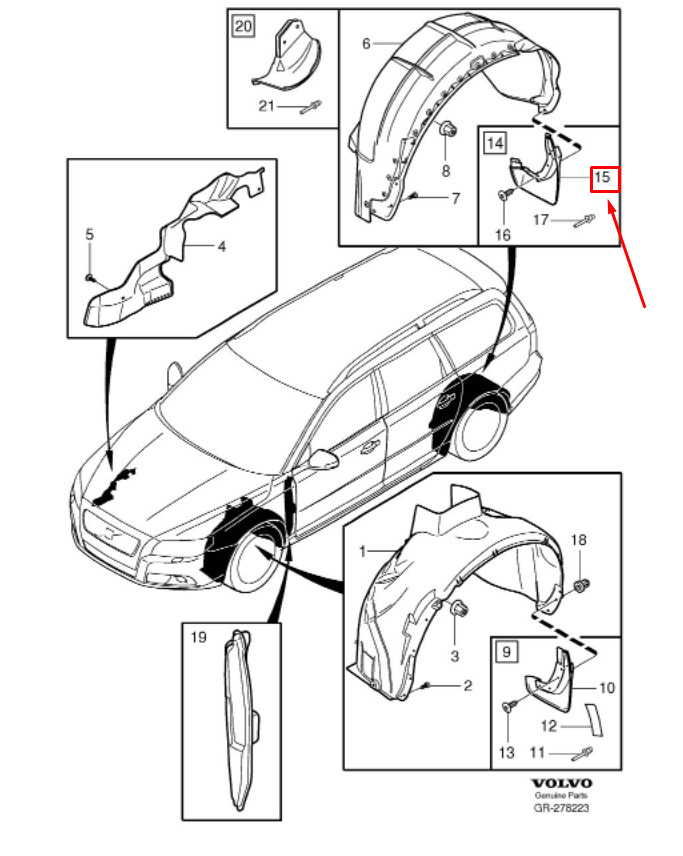 20
21
6
8
7
14
15
16
17
5
4
1
18
3
2
9
10
12
13
11
19
VOLVO
Genuine Parts
GR-278223