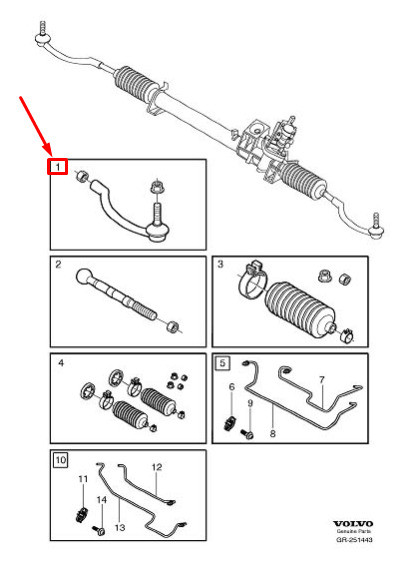 1

2

3

4

5

6

7

8

9

10

11

12

13

14

VOLVO
Genuine Parts
GR-251443