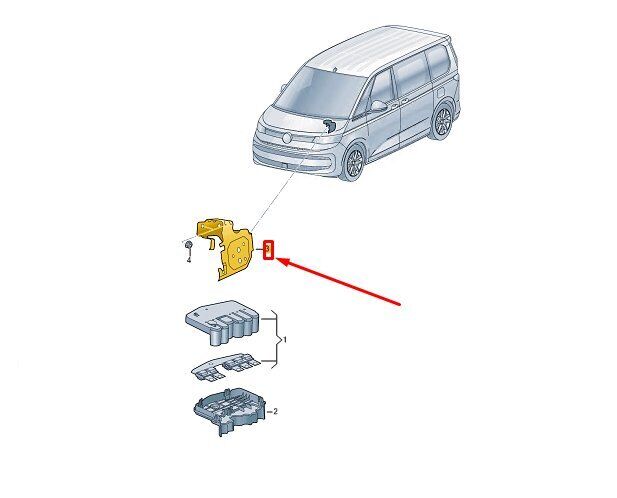 3
1
2