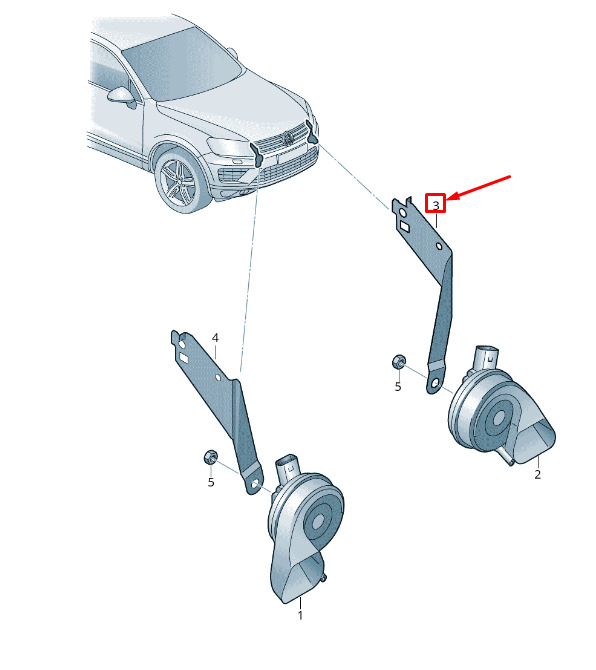 3
4
5
5
2
1