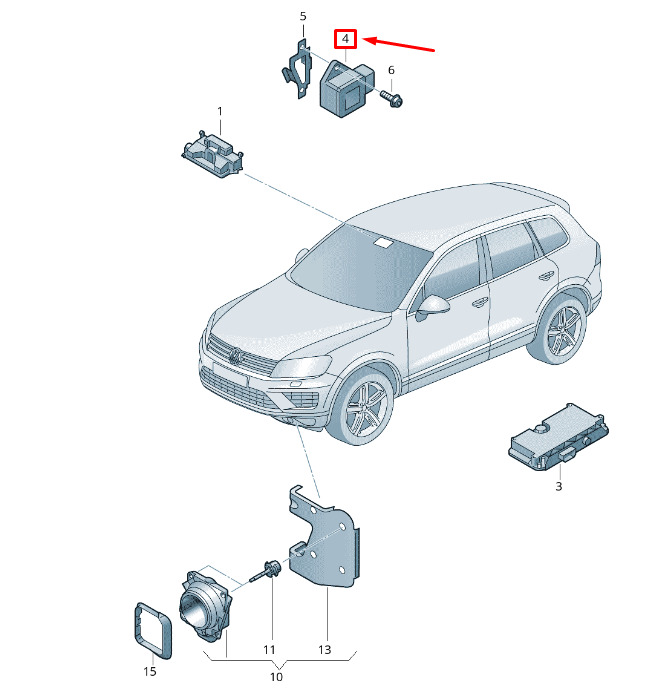 5
4
6
1
3
11
13
15
10