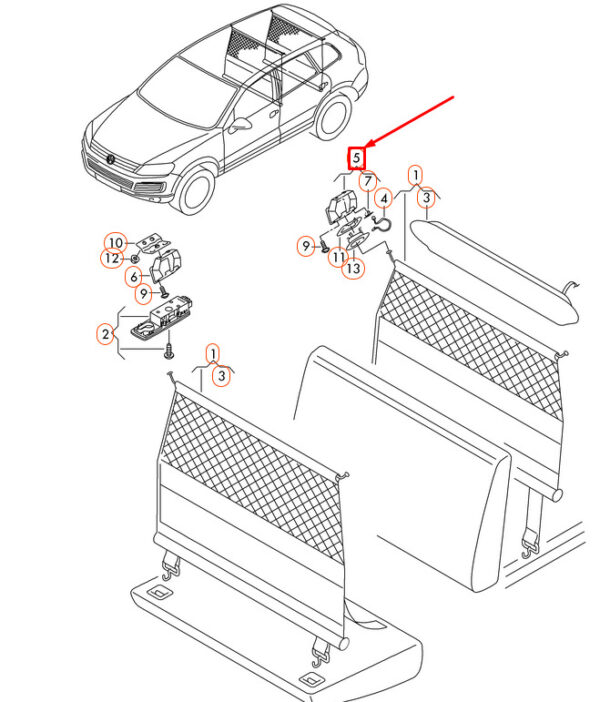 5
7
1
4
3
9
11
13
10
12
6
9
2
1
3